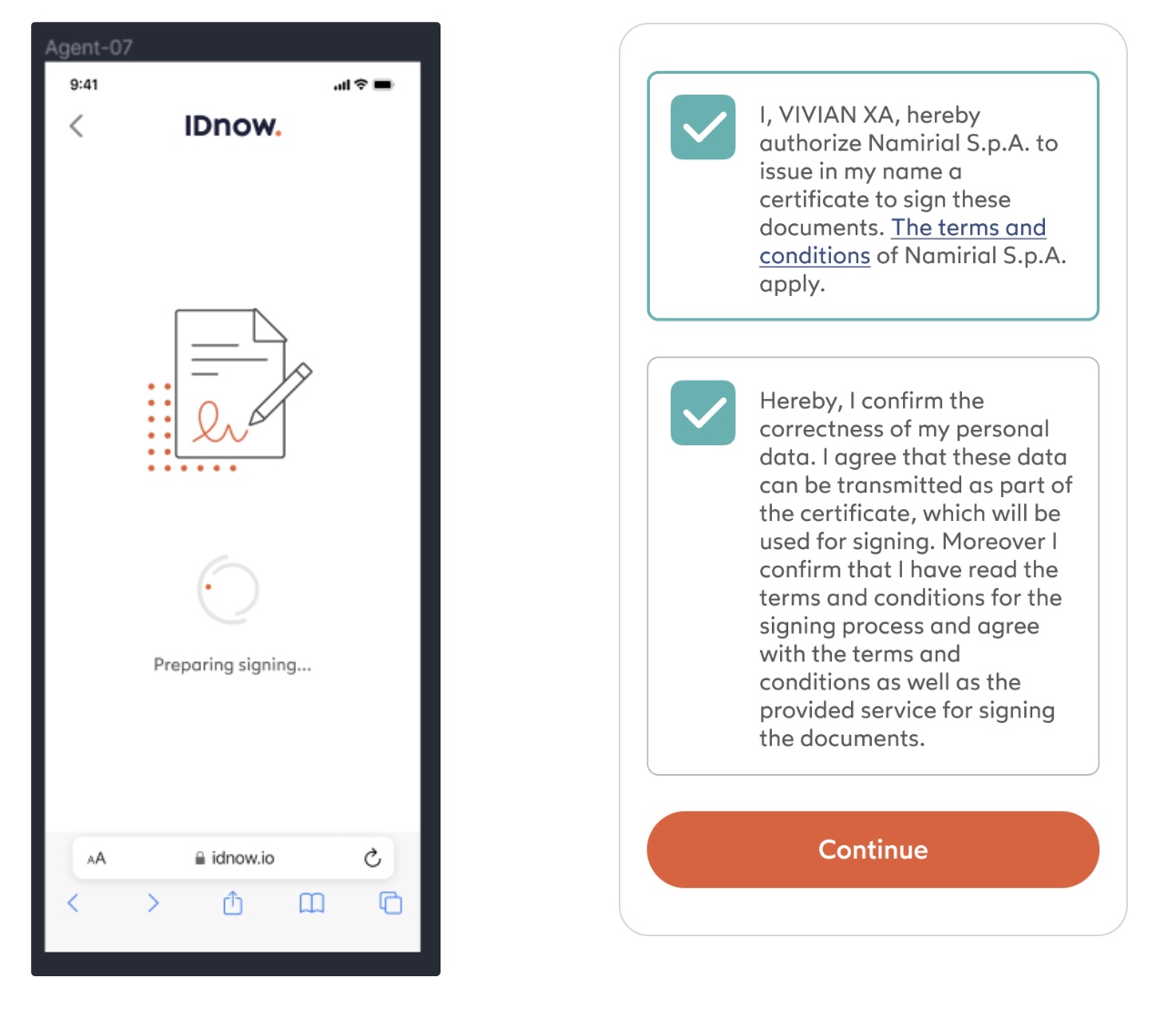 Agent-07

9:41

IDnow.

Preparing signing...

AA idnow.io

I, VIVIAN XA, hereby authorize Namirial S.p.A. to issue in my name a certificate to sign these documents. The terms and conditions of Namirial S.p.A. apply.

Hereby, I confirm the correctness of my personal data. I agree that these data can be transmitted as part of the certificate, which will be used for signing. Moreover I confirm that I have read the terms and conditions for the signing process and agree with the terms and conditions as well as the provided service for signing the documents.

Continue